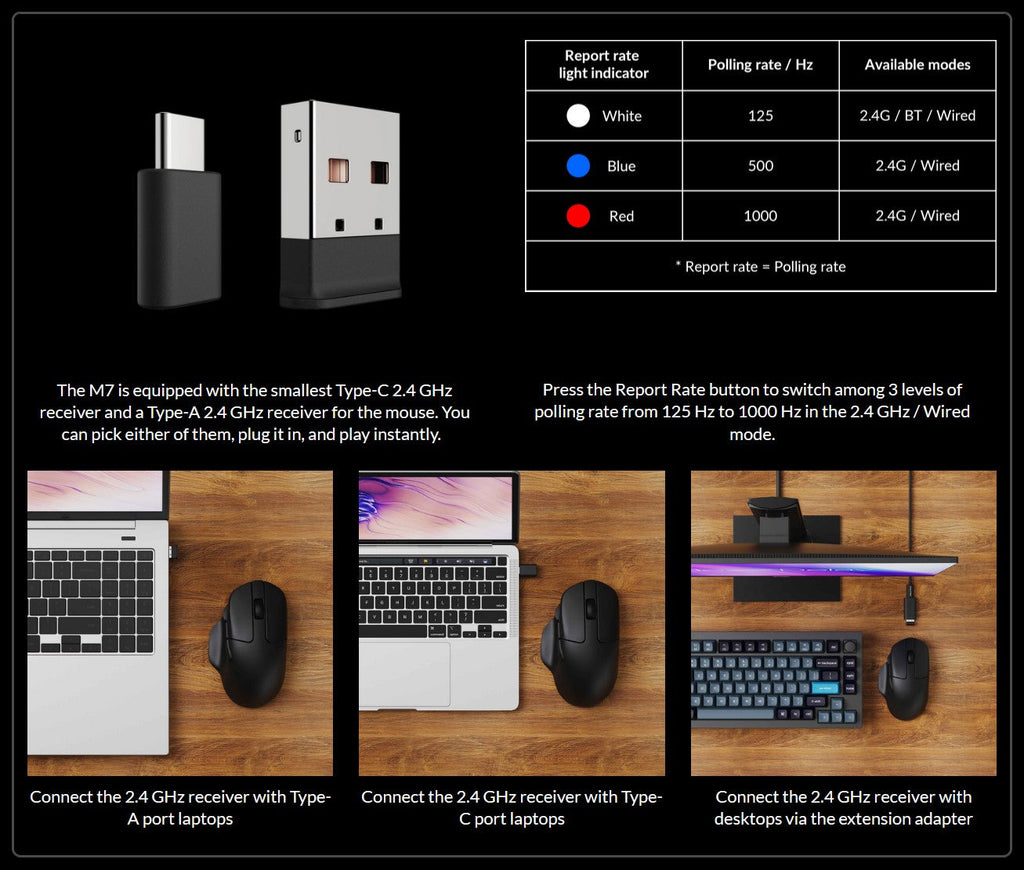 | Report rate light indicator | Polling rate / Hz | Available modes |
|---|---|---|
| White | 125 | 2.4G / BT / Wired |
| Blue | 500 | 2.4G / Wired |
| Red | 1000 | 2.4G / Wired |
| * Report rate = Polling rate | | |

The M7 is equipped with the smallest Type-C 2.4 GHz receiver and a Type-A 2.4 GHz receiver for the mouse. You can pick either of them, plug it in, and play instantly.

Press the Report Rate button to switch among 3 levels of polling rate from 125 Hz to 1000 Hz in the 2.4 GHz / Wired mode.

Connect the 2.4 GHz receiver with Type-A port laptops

Connect the 2.4 GHz receiver with Type-C port laptops

Connect the 2.4 GHz receiver with desktops via the extension adapter