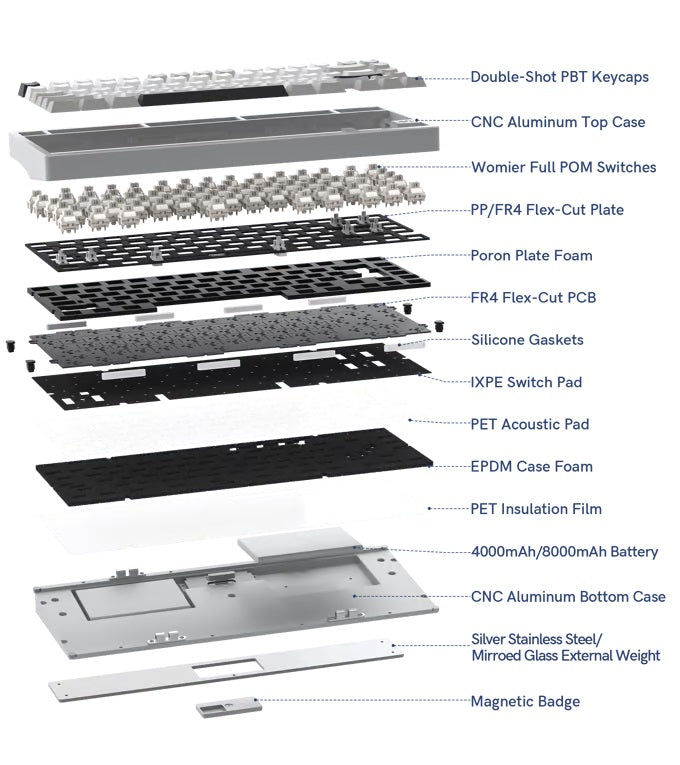 Double-Shot PBT Keycaps

CNC Aluminum Top Case

Womier Full POM Switches

PP/FR4 Flex-Cut Plate

Poron Plate Foam

FR4 Flex-Cut PCB

Silicone Gaskets

IXPE Switch Pad

PET Acoustic Pad

EPDM Case Foam

PET Insulation Film

4000mAh/8000mAh Battery

CNC Aluminum Bottom Case

Silver Stainless Steel/
Mirroed Glass External Weight

Magnetic Badge