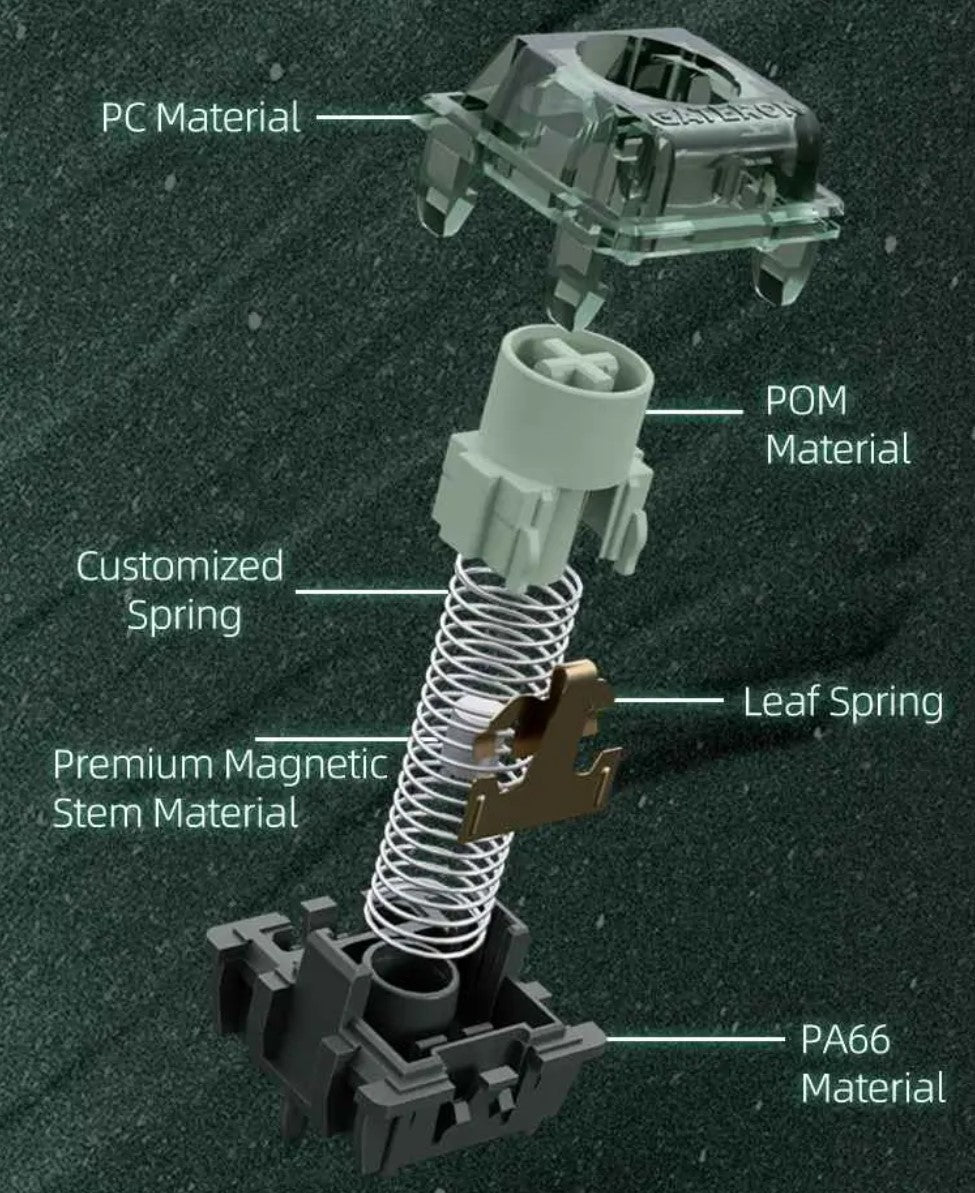 PC Material

GATERON

POM Material

Customized Spring

Leaf Spring

Premium Magnetic Stem Material

PA66 Material