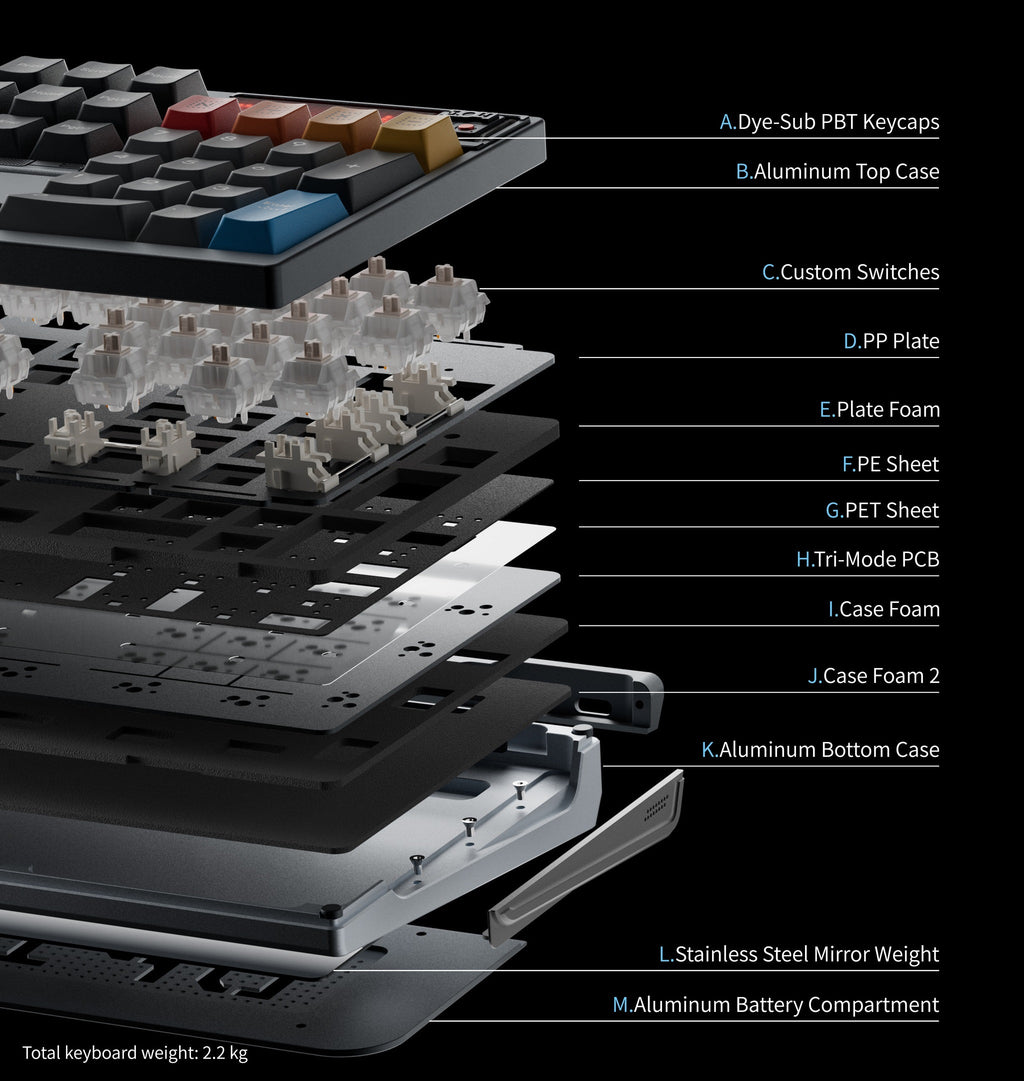 A.Dye-Sub PBT Keycaps
B.Aluminum Top Case
C.Custom Switches
D.PP Plate
E.Plate Foam
F.PE Sheet
G.PET Sheet
H.Tri-Mode PCB
I.Case Foam
J.Case Foam 2
K.Aluminum Bottom Case
L.Stainless Steel Mirror Weight
M.Aluminum Battery Compartment
Total keyboard weight: 2.2 kg